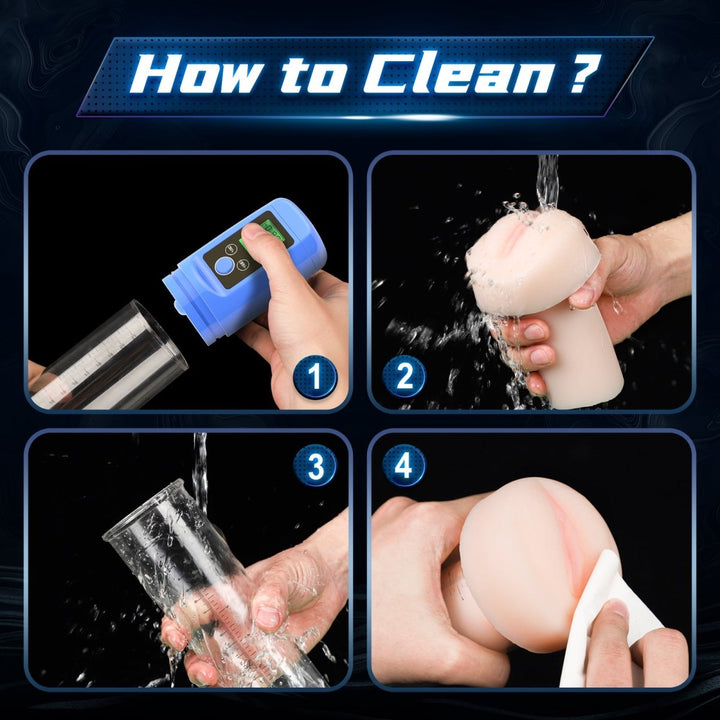 How to Clean ?

1

2

3

4